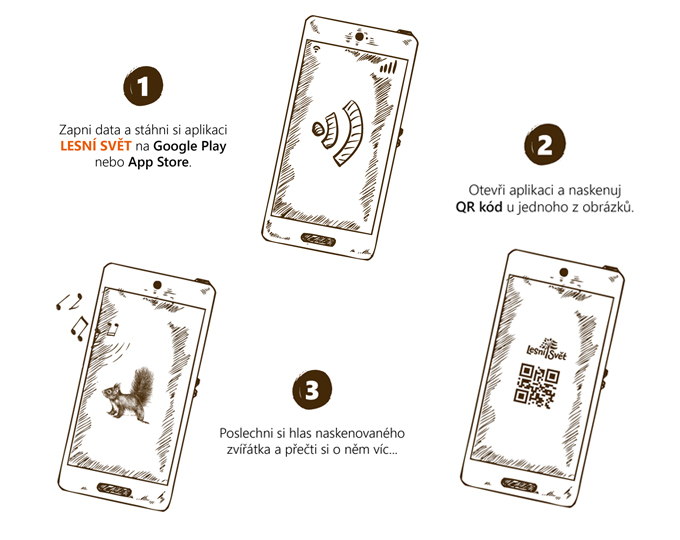 1

Zapni data a stáhni si aplikaci LESNÍ SVĚT na Google Play nebo App Store.

2

Otevři aplikaci a naskenuj QR kód u jednoho z obrázků.

Lesní Svět

3

Poslechni si hlas naskenovaného zvířátka a přečti si o něm víc...